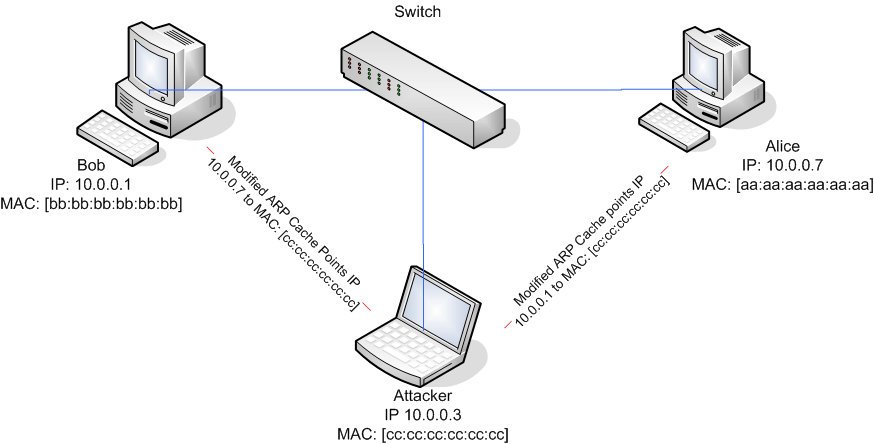 Switch

Bob
IP: 10.0.0.1
MAC: [bb:bb:bb:bb:bb:bb]

Alice
IP: 10.0.0.7
MAC: [aa:aa:aa:aa:aa:aa]

Modified ARP Cache Points IP 10.0.0.7 to MAC: [cc:cc:cc:cc:cc:cc]

Modified ARP Cache points IP 10.0.0.1 to MAC: [cc:cc:cc:cc:cc:cc]

Attacker
IP 10.0.0.3
MAC: [cc:cc:cc:cc:cc:cc]